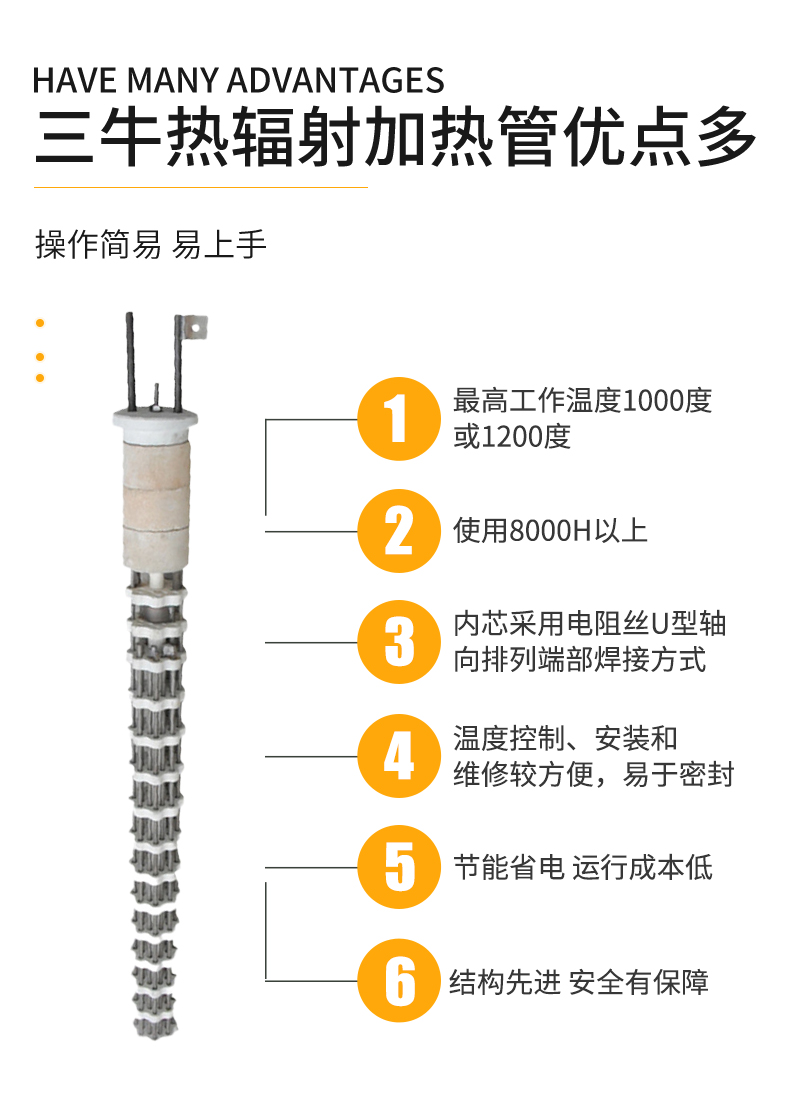 HAVE MANY ADVANTAGES
三牛热辐射加热管优点多

操作简易 易上手

1
最高工作温度1000度或1200度

2
使用8000H以上

3
内芯采用电阻丝U型轴向排列端部焊接方式

4
温度控制、安装和维修较方便，易于密封

5
节能省电 运行成本低

6
结构先进 安全有保障